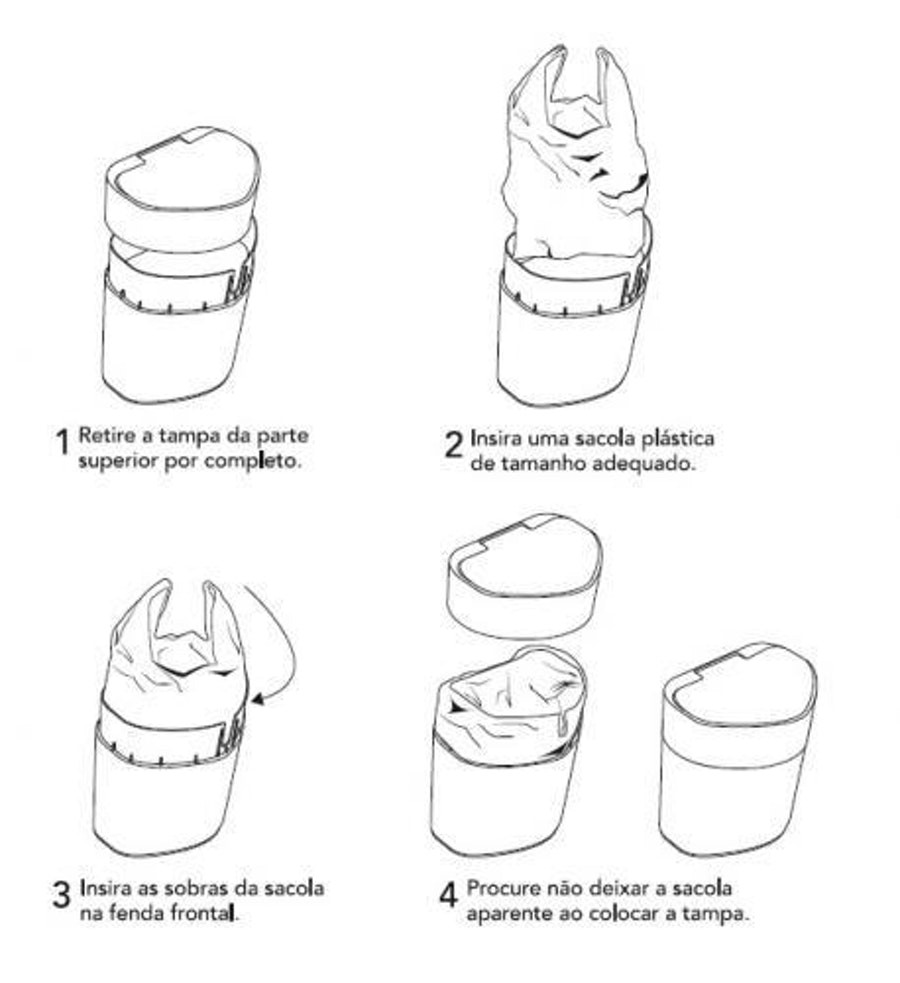 1 Retire a tampa da parte superior por completo.

2 Insira uma sacola plástica de tamanho adequado.

3 Insira as sobras da sacola na fenda frontal.

4 Procure não deixar a sacola aparente ao colocar a tampa.